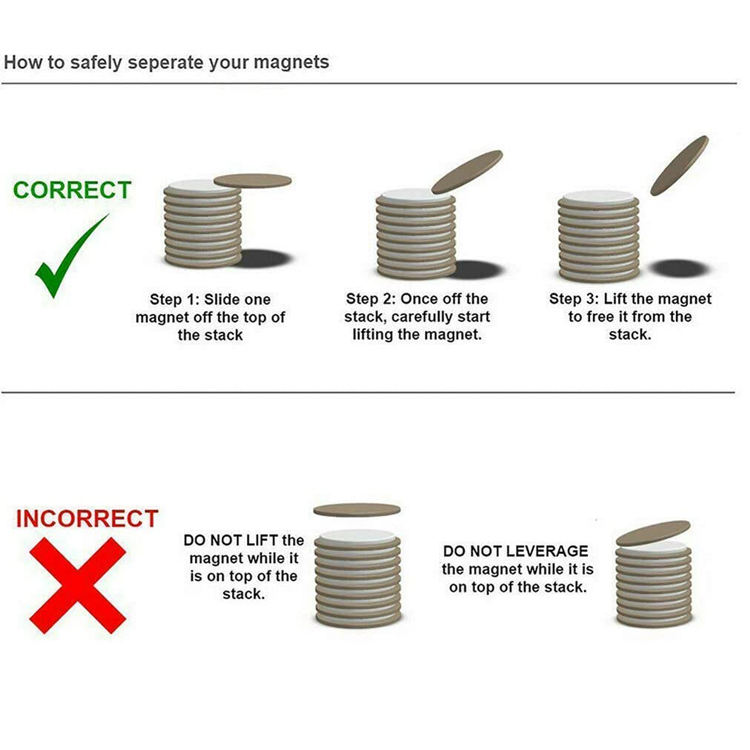 How to safely seperate your magnets

CORRECT

Step 1: Slide one magnet off the top of the stack

Step 2: Once off the stack, carefully start lifting the magnet.

Step 3: Lift the magnet to free it from the stack.

INCORRECT

DO NOT LIFT the magnet while it is on top of the stack.

DO NOT LEVERAGE the magnet while it is on top of the stack.